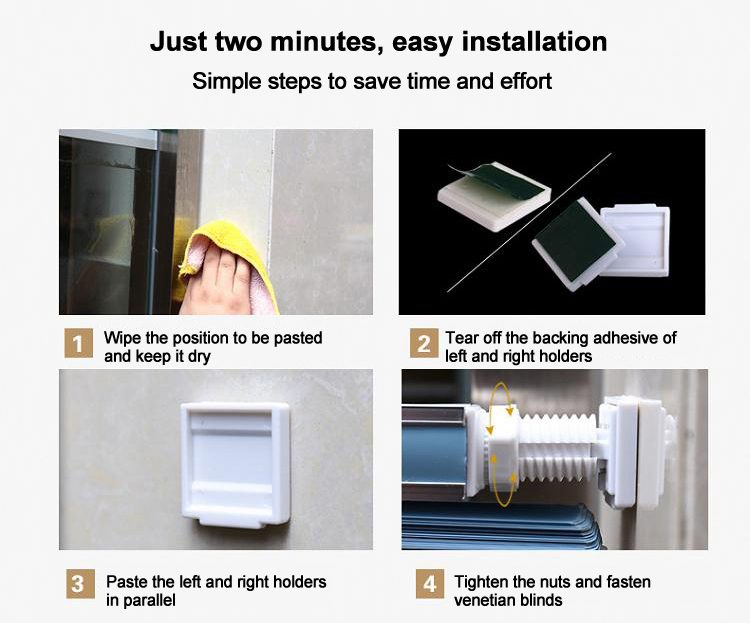 Just two minutes, easy installation
Simple steps to save time and effort

1 Wipe the position to be pasted and keep it dry

2 Tear off the backing adhesive of left and right holders

3 Paste the left and right holders in parallel

4 Tighten the nuts and fasten venetian blinds