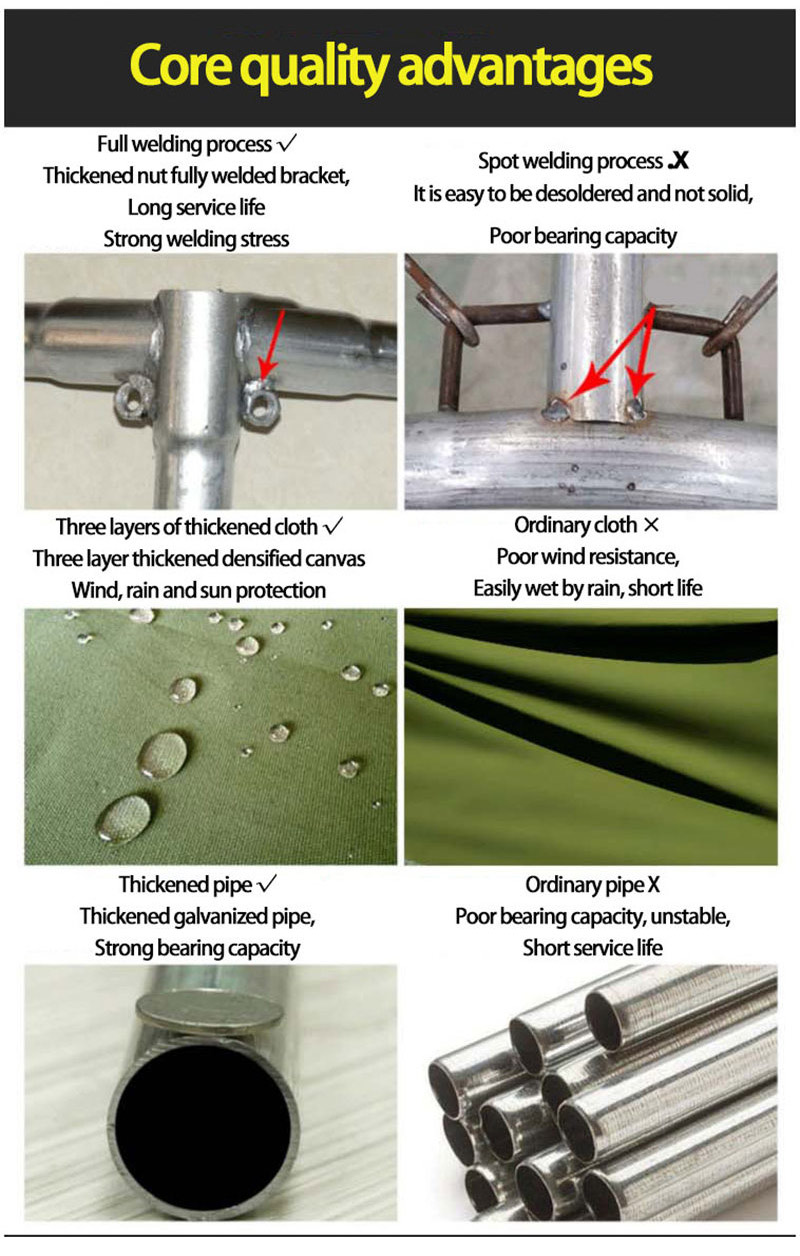 Core quality advantages

Full welding process ✓
Thickened nut fully welded bracket,
Long service life
Strong welding stress

Spot welding process .X
It is easy to be desoldered and not solid,
Poor bearing capacity

Three layers of thickened cloth ✓
Three layer thickened densified canvas
Wind, rain and sun protection

Ordinary cloth ×
Poor wind resistance,
Easily wet by rain, short life

Thickened pipe ✓
Thickened galvanized pipe,
Strong bearing capacity

Ordinary pipe X
Poor bearing capacity, unstable,
Short service life