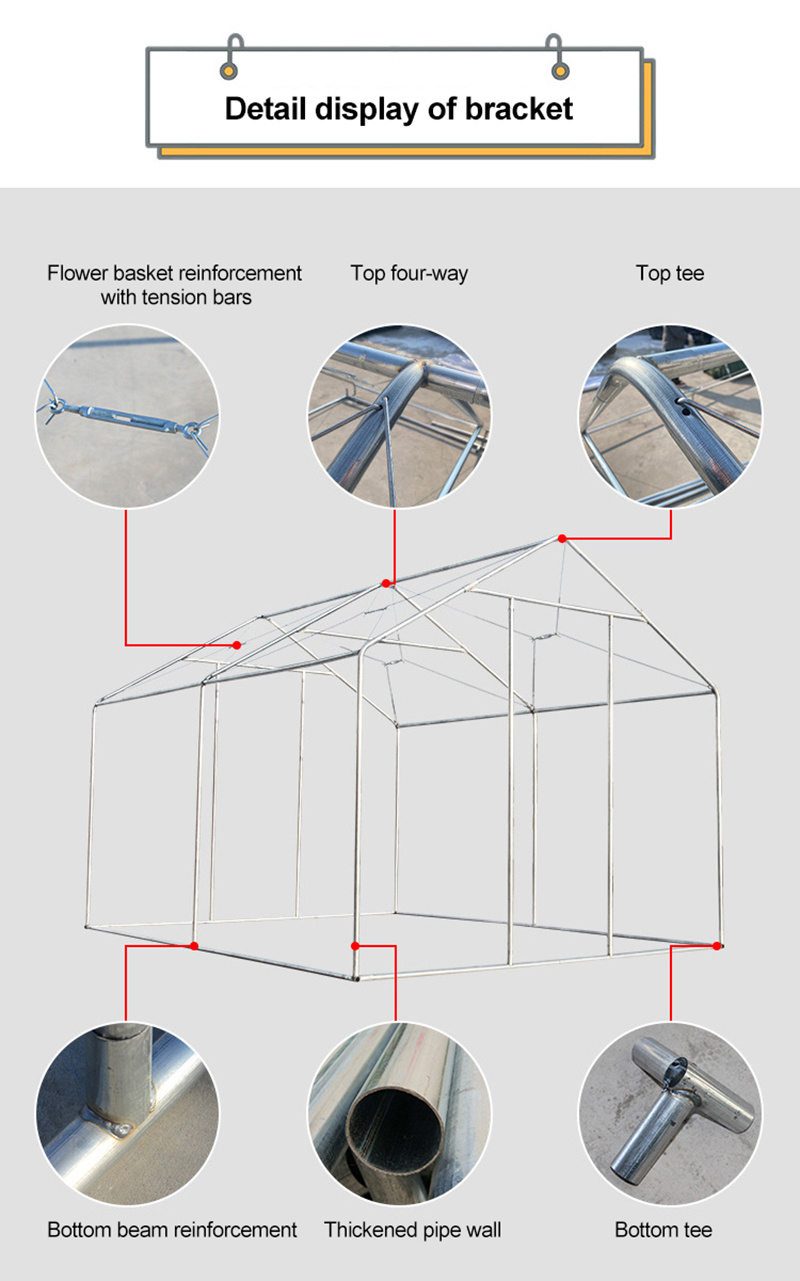 Detail display of bracket

Flower basket reinforcement with tension bars

Top four-way

Top tee

Bottom beam reinforcement

Thickened pipe wall

Bottom tee