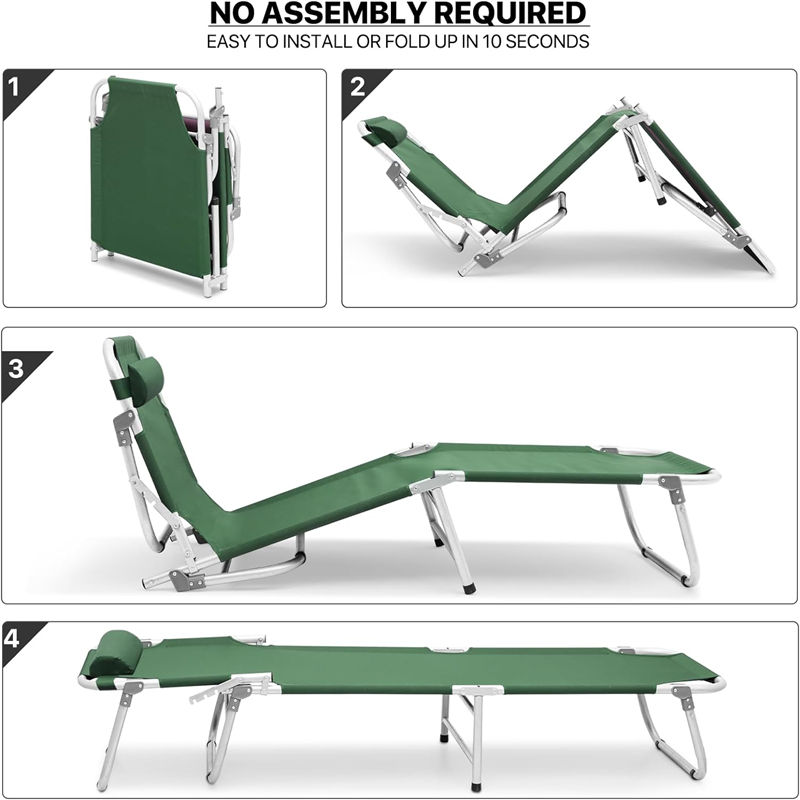 NO ASSEMBLY REQUIRED
EASY TO INSTALL OR FOLD UP IN 10 SECONDS

1

2

3

4