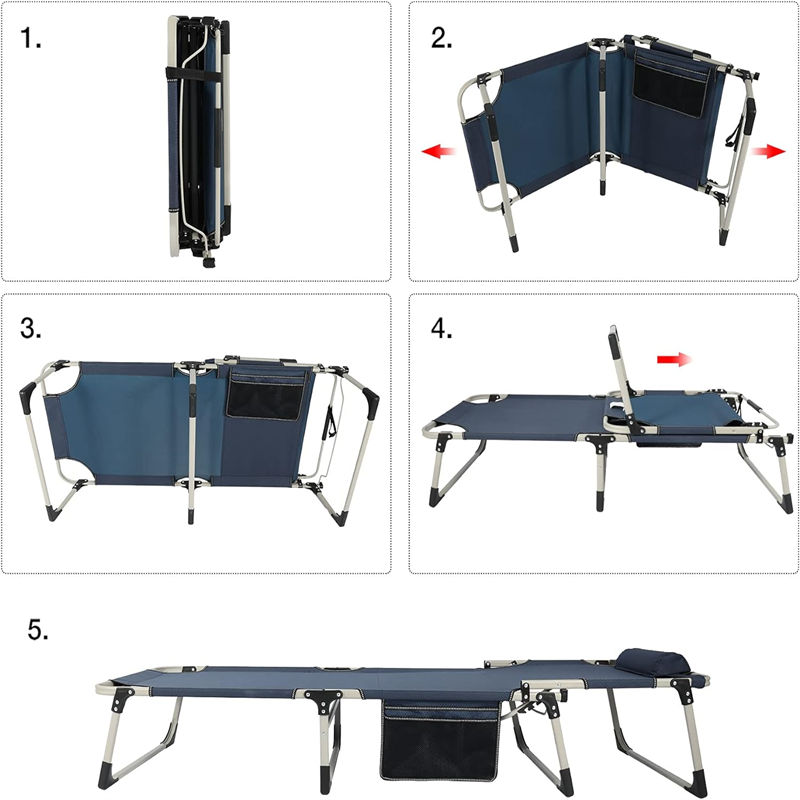 1.

2.

3.

4.

5.