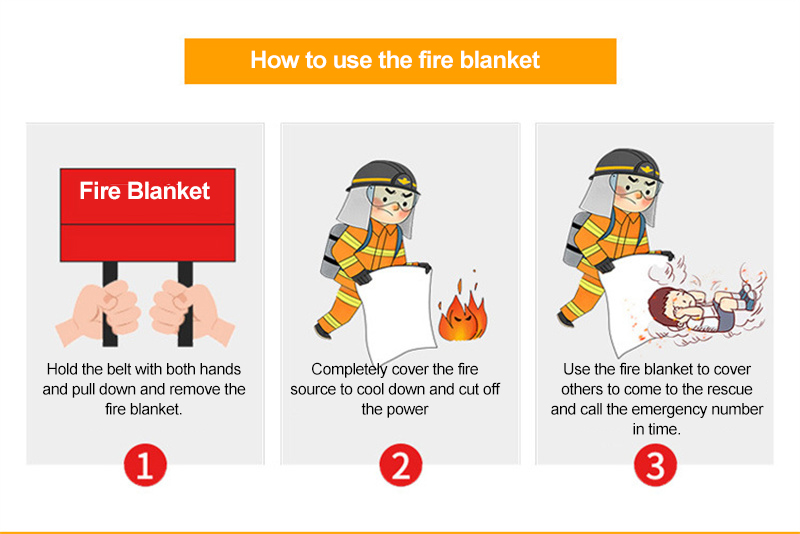 How to use the fire blanket

Fire Blanket

Hold the belt with both hands and pull down and remove the fire blanket.

1

Completely cover the fire source to cool down and cut off the power

2

Use the fire blanket to cover others to come to the rescue and call the emergency number in time.

3