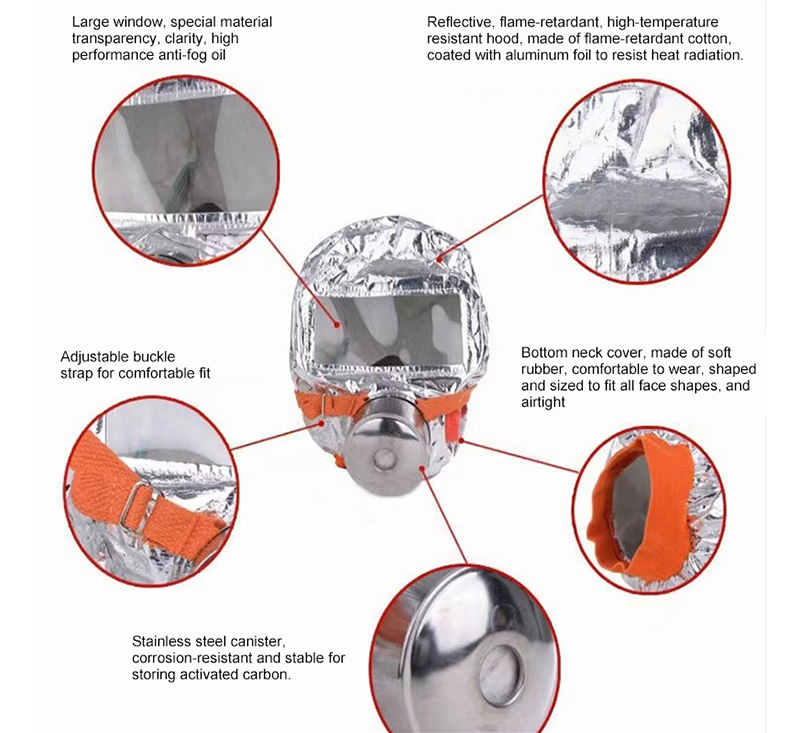 Large window, special material transparency, clarity, high performance anti-fog oil

Reflective, flame-retardant, high-temperature resistant hood, made of flame-retardant cotton, coated with aluminum foil to resist heat radiation.

Adjustable buckle strap for comfortable fit

Bottom neck cover, made of soft rubber, comfortable to wear, shaped and sized to fit all face shapes, and airtight

Stainless steel canister, corrosion-resistant and stable for storing activated carbon.