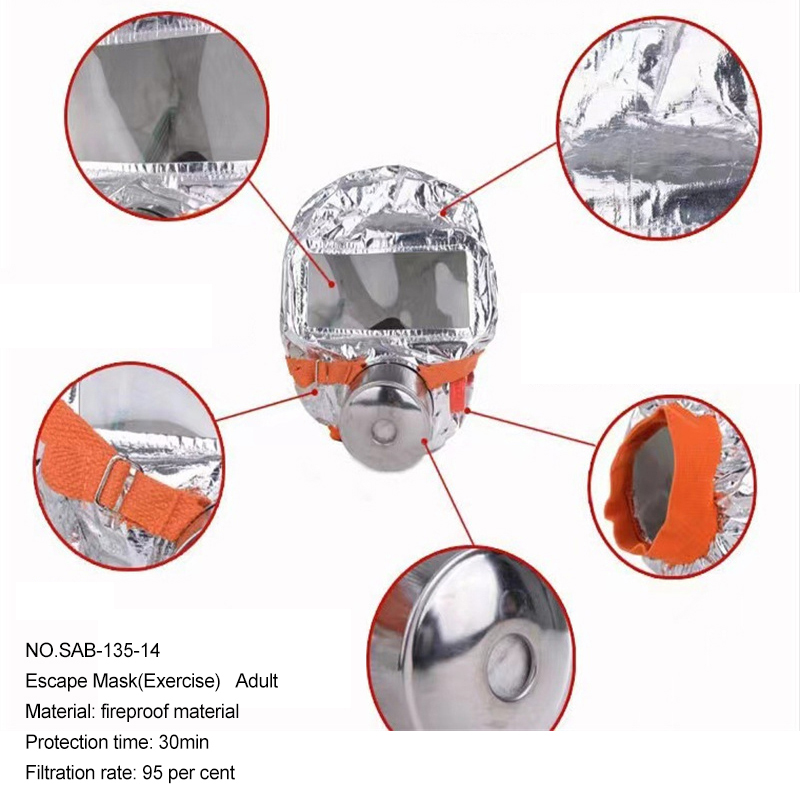 NO.SAB-135-14
Escape Mask(Exercise) Adult
Material: fireproof material
Protection time: 30min
Filtration rate: 95 per cent