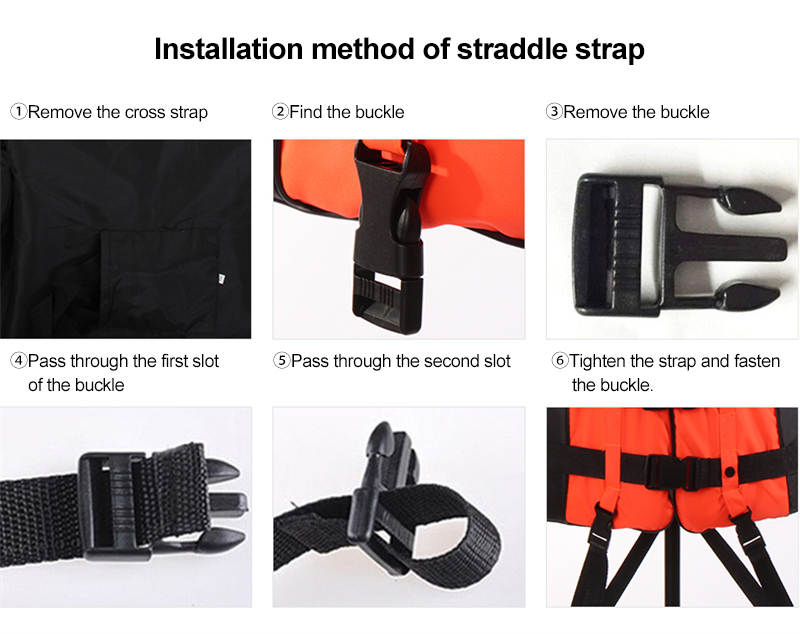 Installation method of straddle strap

①Remove the cross strap

②Find the buckle

③Remove the buckle

④Pass through the first slot of the buckle

⑤Pass through the second slot

⑥Tighten the strap and fasten the buckle.