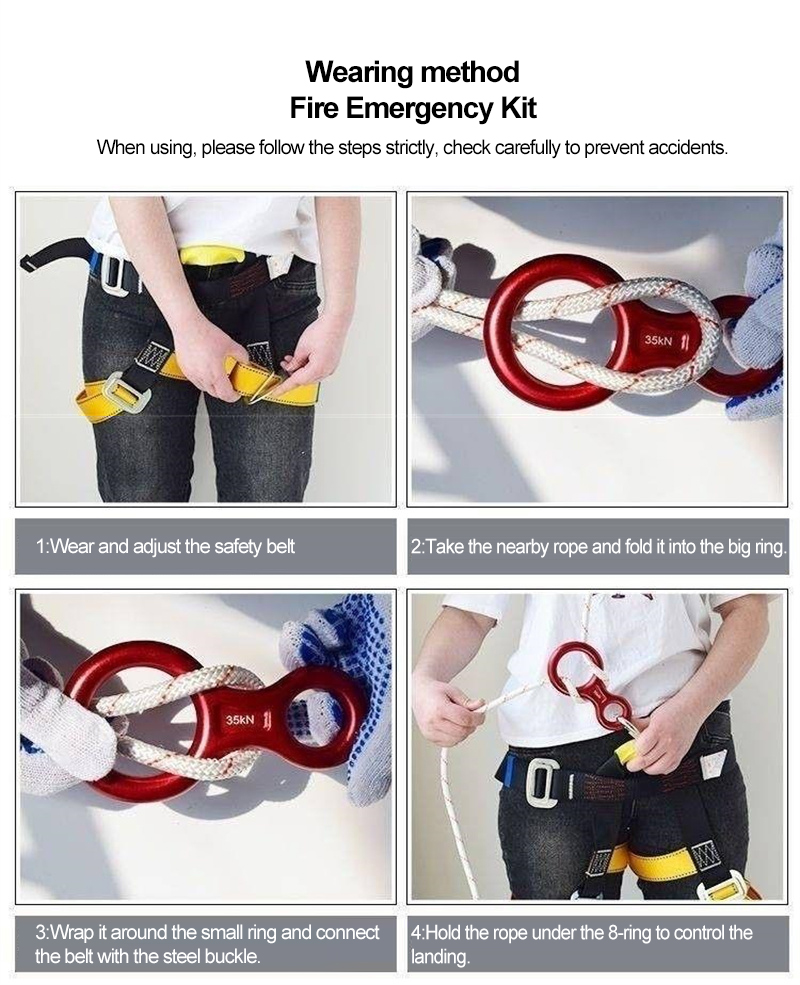 Wearing method
Fire Emergency Kit

When using, please follow the steps strictly, check carefully to prevent accidents.

35kN

1:Wear and adjust the safety belt

2:Take the nearby rope and fold it into the big ring.

35kN

3:Wrap it around the small ring and connect the belt with the steel buckle.

4:Hold the rope under the 8-ring to control the landing.