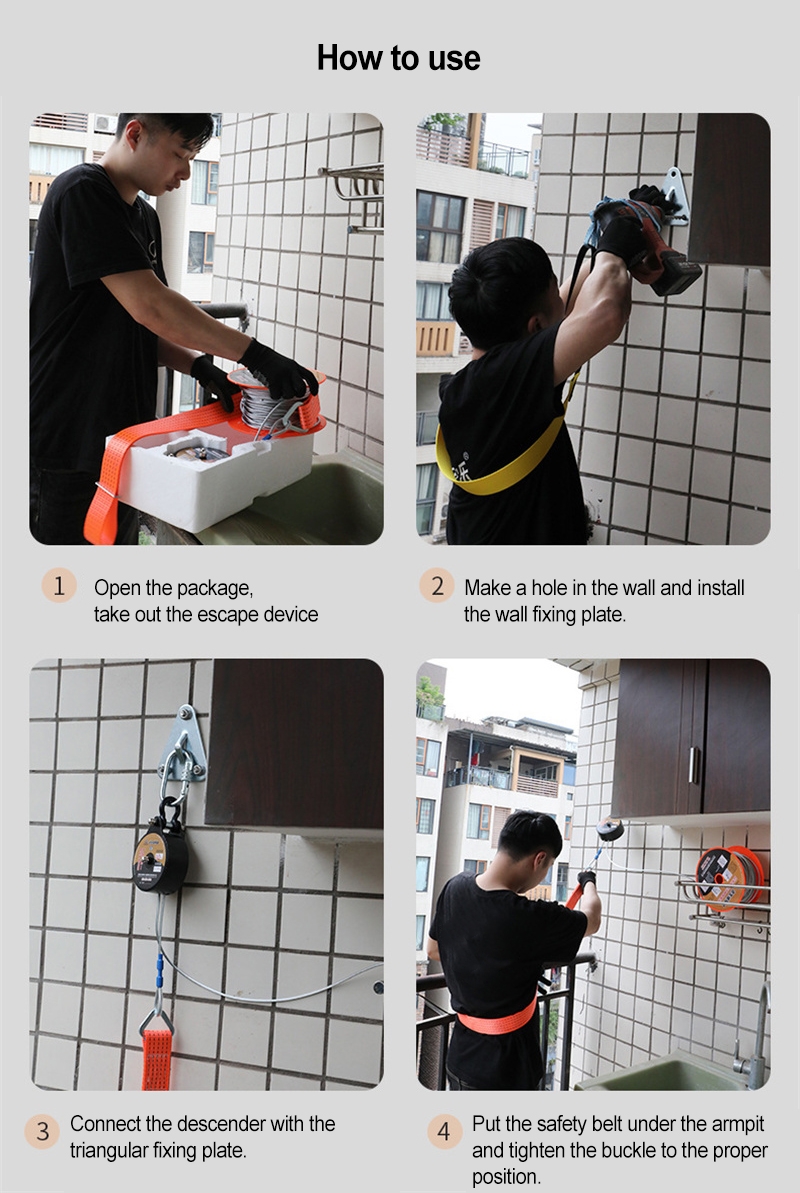 How to use

1 Open the package, take out the escape device

2 Make a hole in the wall and install the wall fixing plate.

3 Connect the descender with the triangular fixing plate.

4 Put the safety belt under the armpit and tighten the buckle to the proper position.