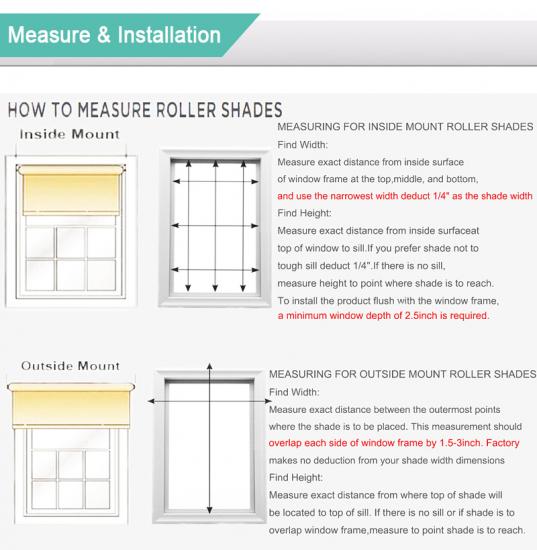 Measure & Installation

HOW TO MEASURE ROLLER SHADES

Inside Mount

MEASURING FOR INSIDE MOUNT ROLLER SHADES
Find Width:
Measure exact distance from inside surface of window frame at the top,middle, and bottom, and use the narrowest width deduct 1/4" as the shade width
Find Height:
Measure exact distance from inside surfaceat top of window to sill.If you prefer shade not to tough sill deduct 1/4".If there is no sill, measure height to point where shade is to reach.
To install the product flush with the window frame, a minimum window depth of 2.5inch is required.

Outside Mount

MEASURING FOR OUTSIDE MOUNT ROLLER SHADES
Find Width:
Measure exact distance between the outermost points where the shade is to be placed. This measurement should overlap each side of window frame by 1.5-3inch. Factory makes no deduction from your shade width dimensions
Find Height:
Measure exact distance from where top of shade will be located to top of sill. If there is no sill or if shade is to overlap window frame,measure to point shade is to reach.