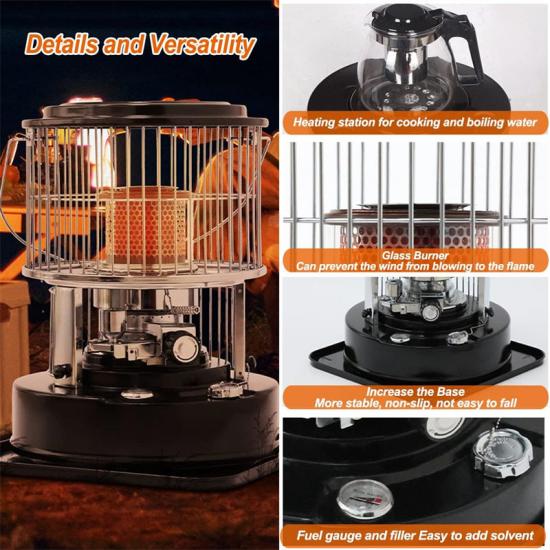 Details and Versatility

Heating station for cooking and boiling water

Glass Burner
Can prevent the wind from blowing to the flame

Increase the Base
More stable, non-slip, not easy to fall

Fuel gauge and filler Easy to add solvent