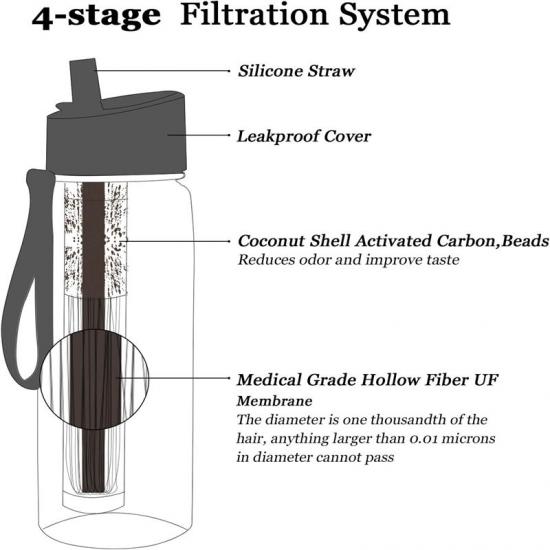 4-stage Filtration System

Silicone Straw

Leakproof Cover

Coconut Shell Activated Carbon,Beads
Reduces odor and improve taste

Medical Grade Hollow Fiber UF Membrane
The diameter is one thousandth of the hair, anything larger than 0.01 microns in diameter cannot pass